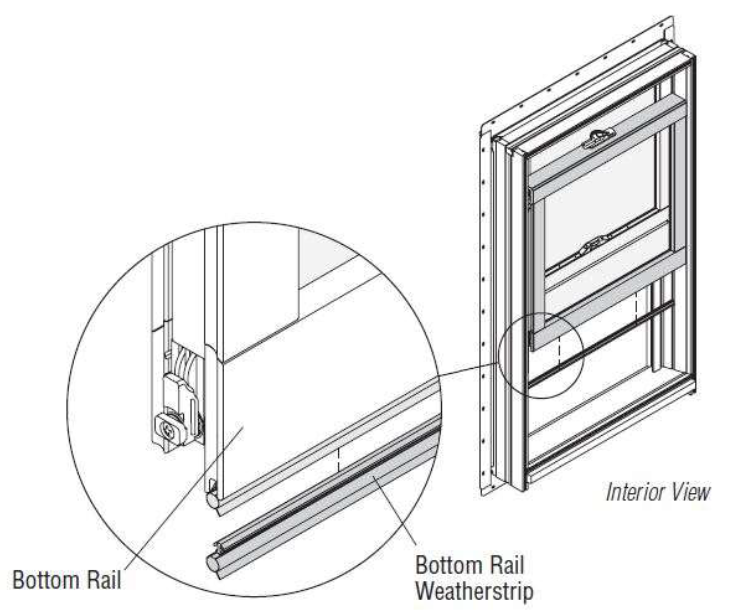 Interior View

Bottom Rail

Bottom Rail Weatherstrip