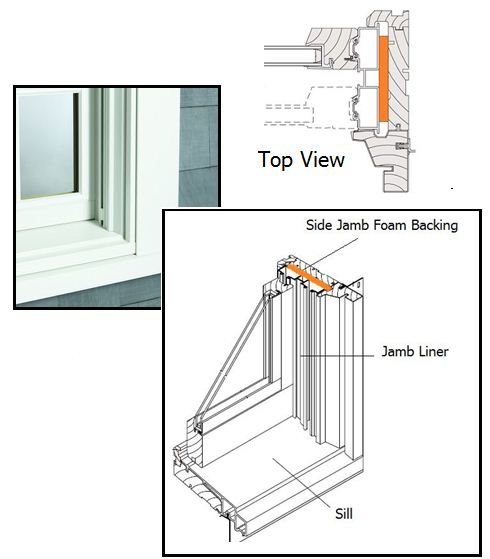 Top View

Side Jamb Foam Backing

Jamb Liner

Sill