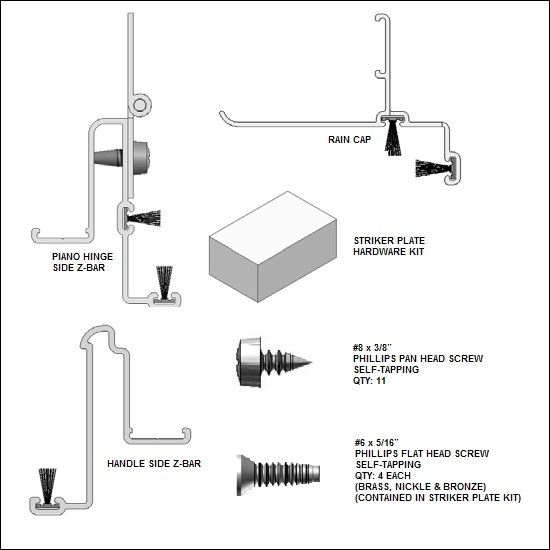 RAIN CAP

PIANO HINGE SIDE Z-BAR

STRIKER PLATE HARDWARE KIT

#8 x 3/8"
PHILLIPS PAN HEAD SCREW
SELF-TAPPING
QTY: 11

HANDLE SIDE Z-BAR

#6 x 5/16"
PHILLIPS FLAT HEAD SCREW
SELF-TAPPING
QTY: 4 EACH
(BRASS, NICKLE & BRONZE)
(CONTAINED IN STRIKER PLATE KIT)